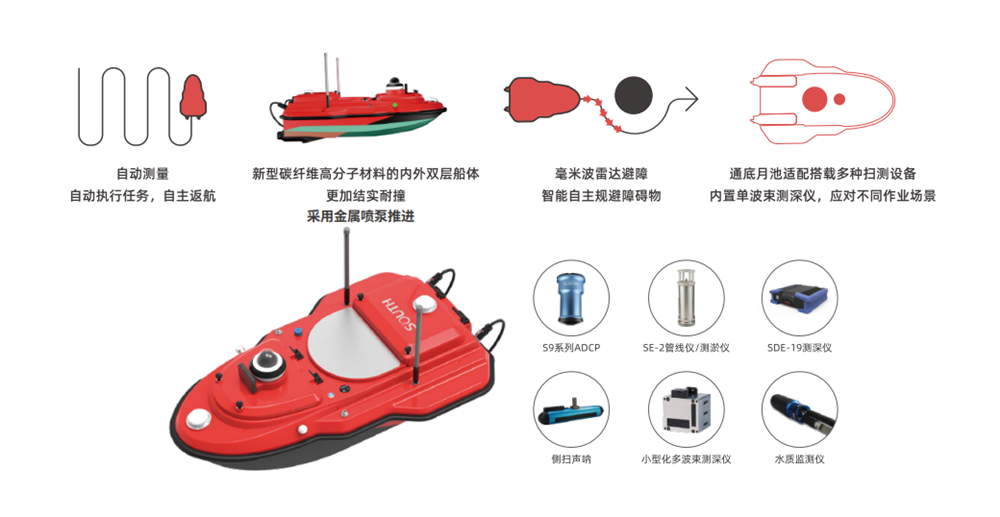 自动测量
自动执行任务，自主返航

新型碳纤维高分子材料的内外双层船体
更加结实耐撞
采用金属喷泵推进

毫米波雷达避障
智能自主规避障碍物

通底月池适配搭载多种扫测设备
内置单波束测深仪，应对不同作业场景

SOUTH

S9系列ADCP

SE-2管线仪/测淤仪

SDE-19测深仪

侧扫声呐

小型化多波束测深仪

水质监测仪